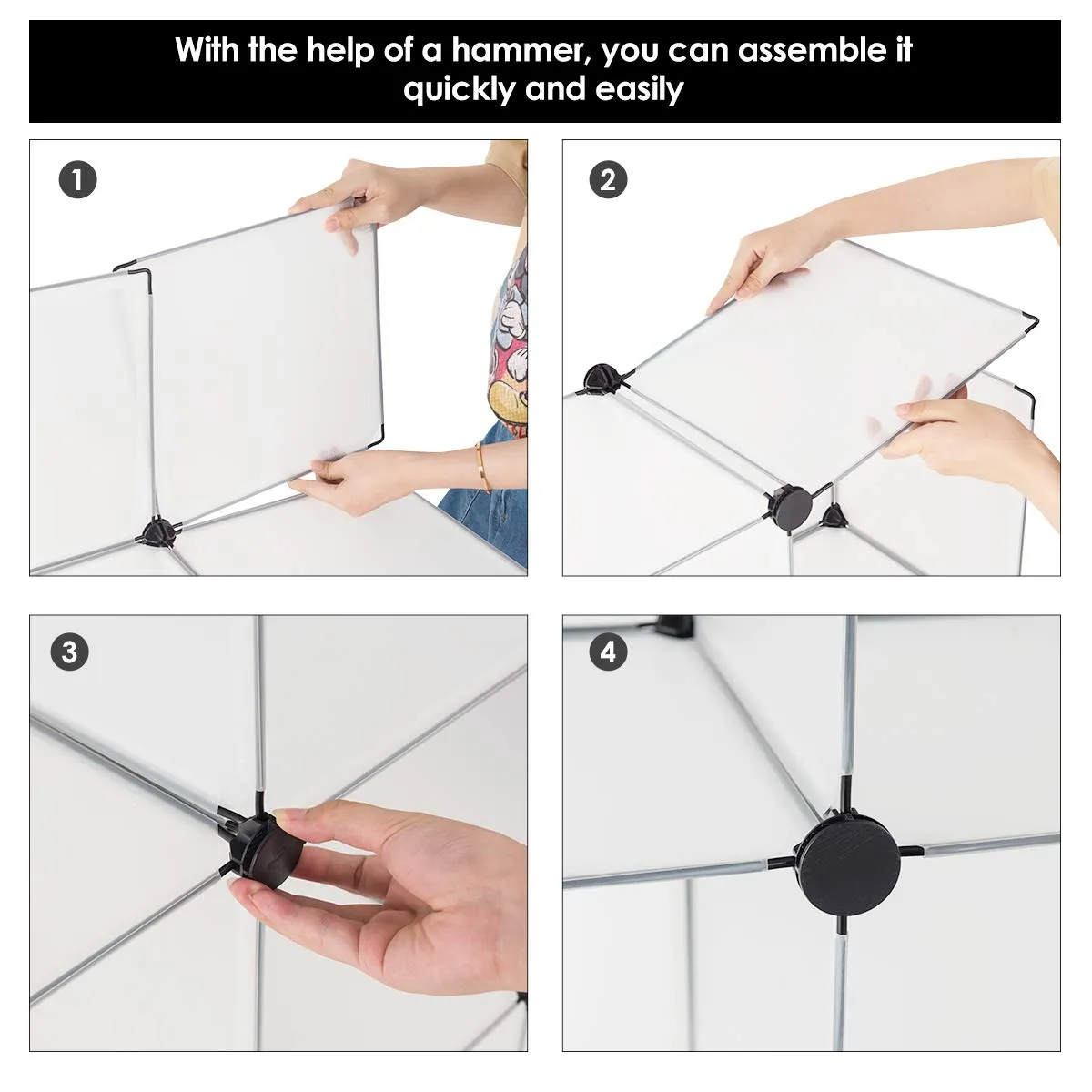 With the help of a hammer, you can assemble it quickly and easily

1

2

3

4